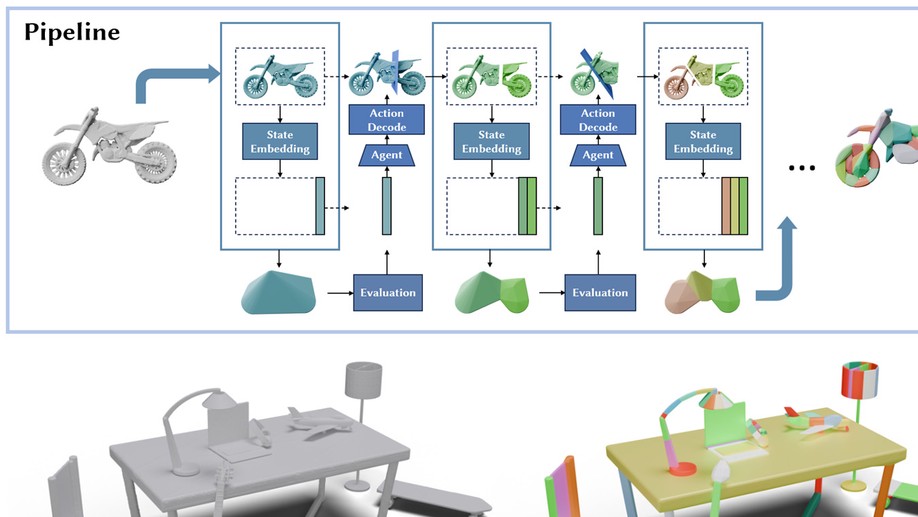 Pipeline

State Embedding

Action Decode

Agent

Evaluation

State Embedding

Action Decode

Agent

Evaluation

State Embedding

...