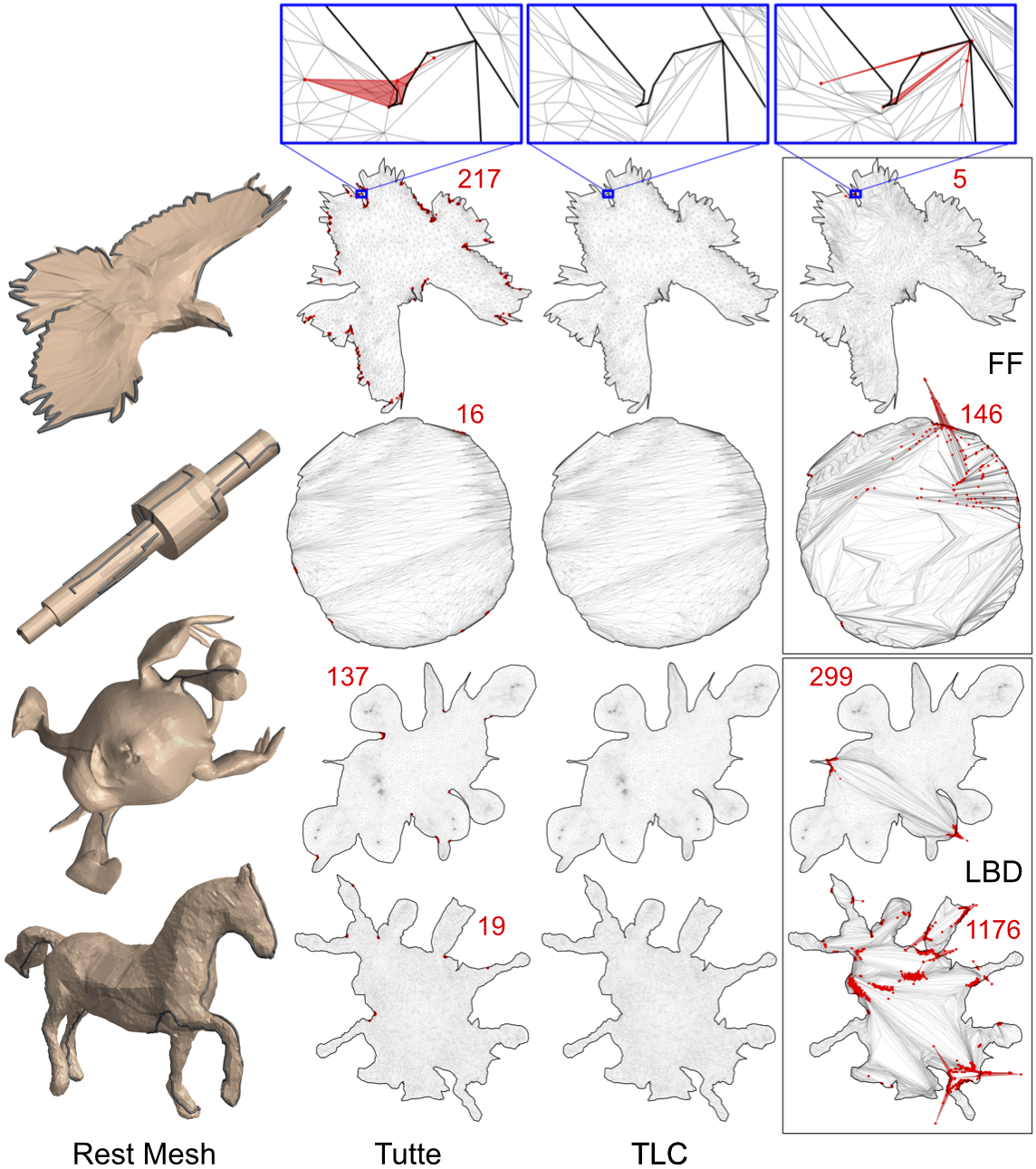 217

5

FF

16

146

137

299

LBD

19

1176

Rest Mesh

Tutte

TLC